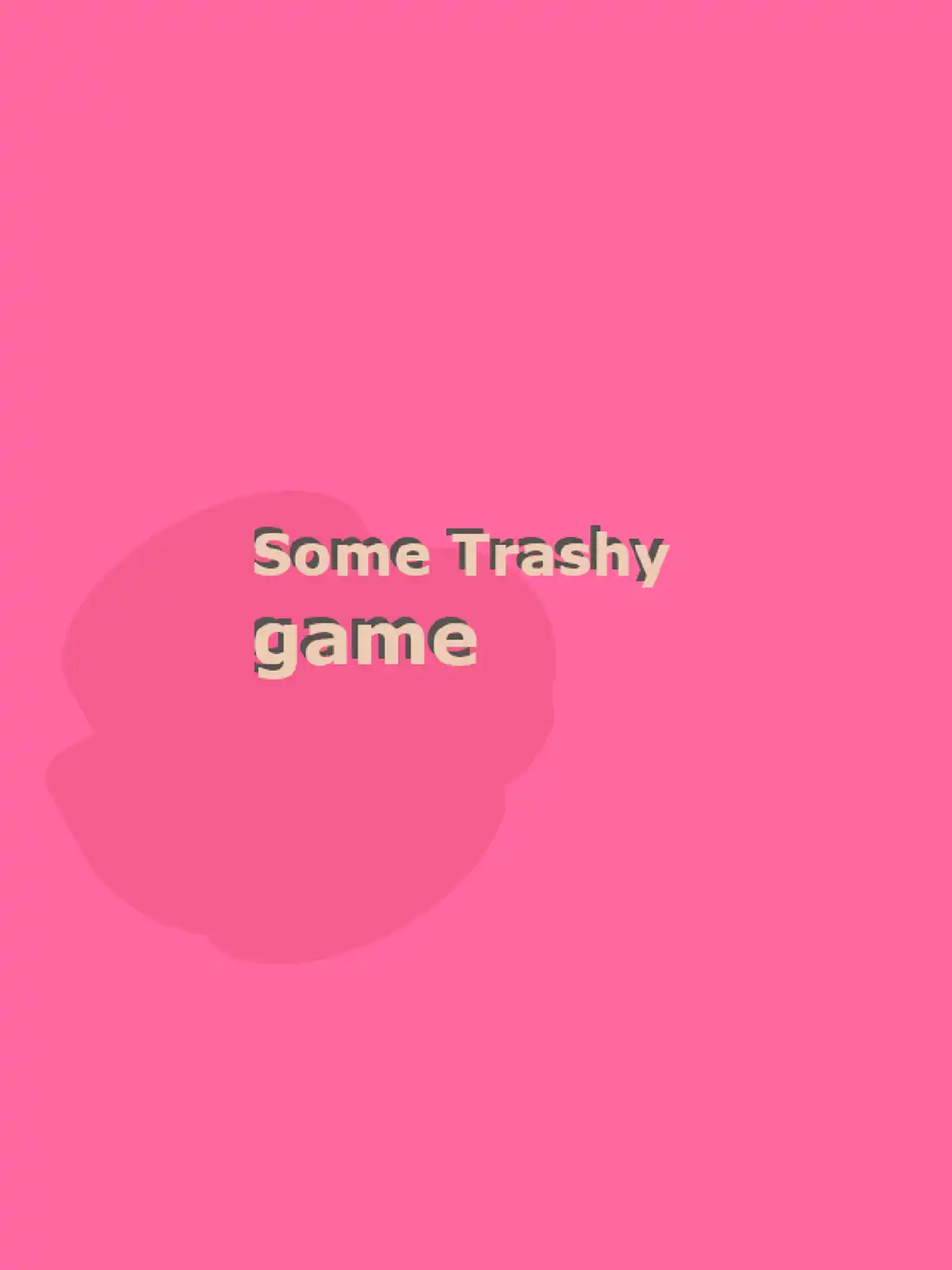 Some Trashy game